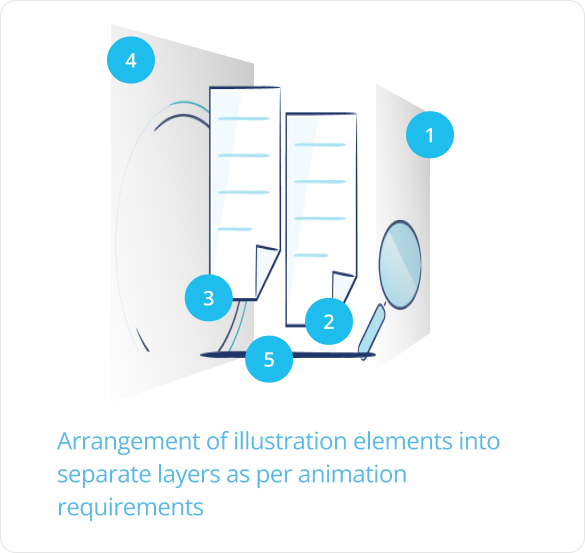 4

1

3

2

5

Arrangement of illustration elements into separate layers as per animation requirements